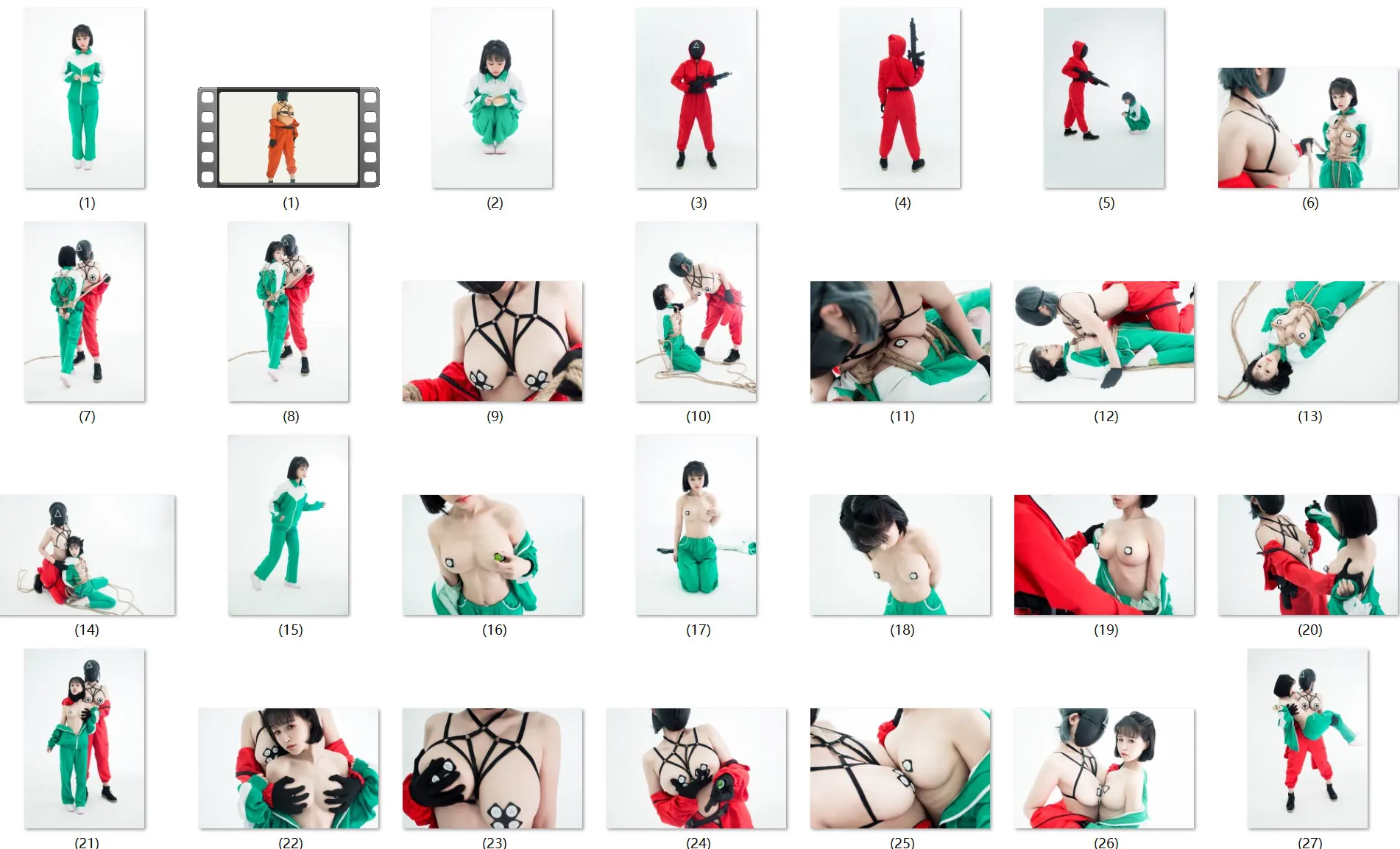 (1) (1) (2) (3) (4) (5) (6)

(7) (8) (9) (10) (11) (12) (13)

(14) (15) (16) (17) (18) (19) (20)

(21) (22) (23) (24) (25) (26) (27)